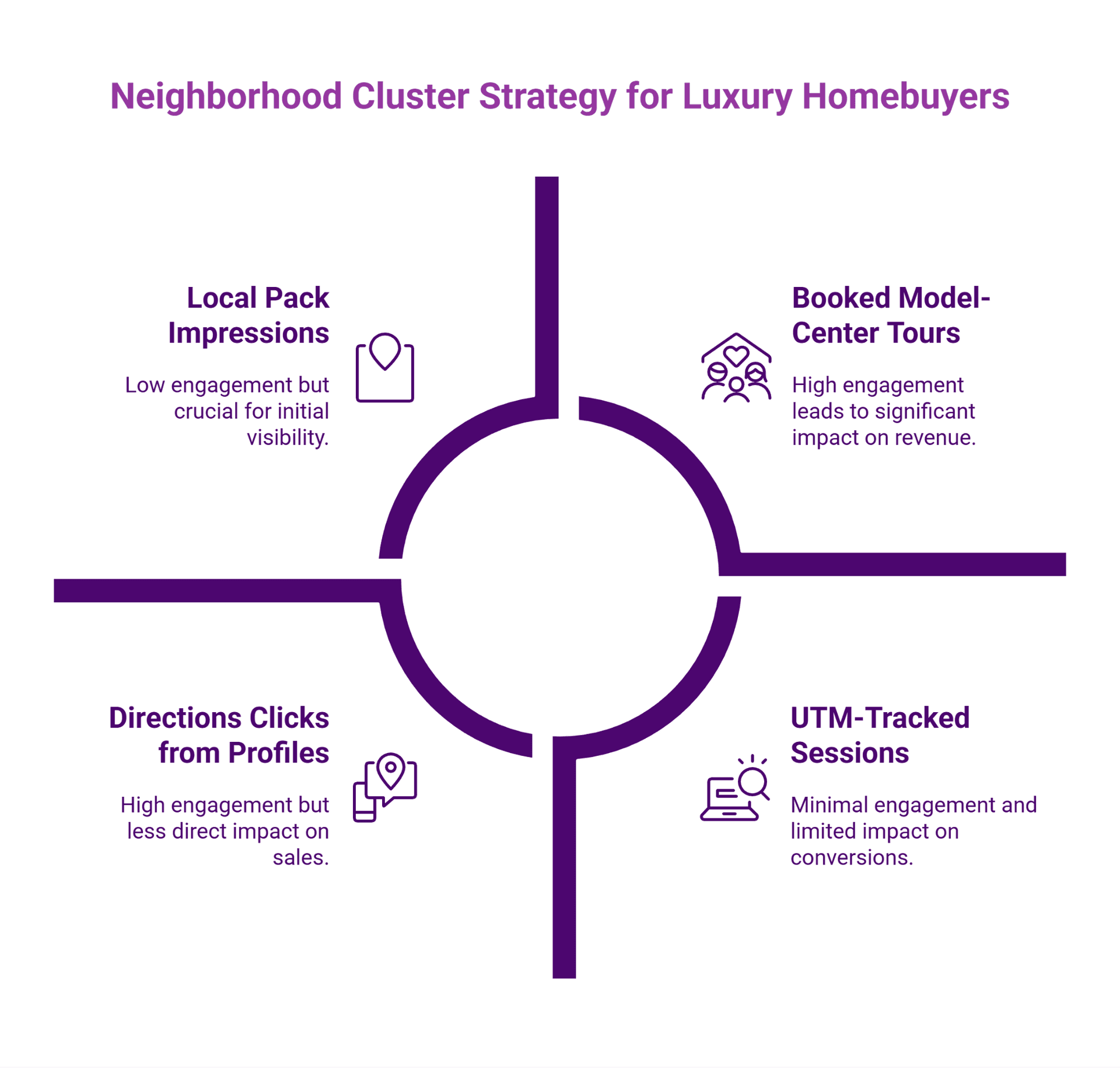 Neighborhood Cluster Strategy for Luxury Homebuyers

Local Pack Impressions

Low engagement but crucial for initial visibility.

Booked Model-Center Tours

High engagement leads to significant impact on revenue.

Directions Clicks from Profiles

High engagement but less direct impact on sales.

UTM-Tracked Sessions

Minimal engagement and limited impact on conversions.